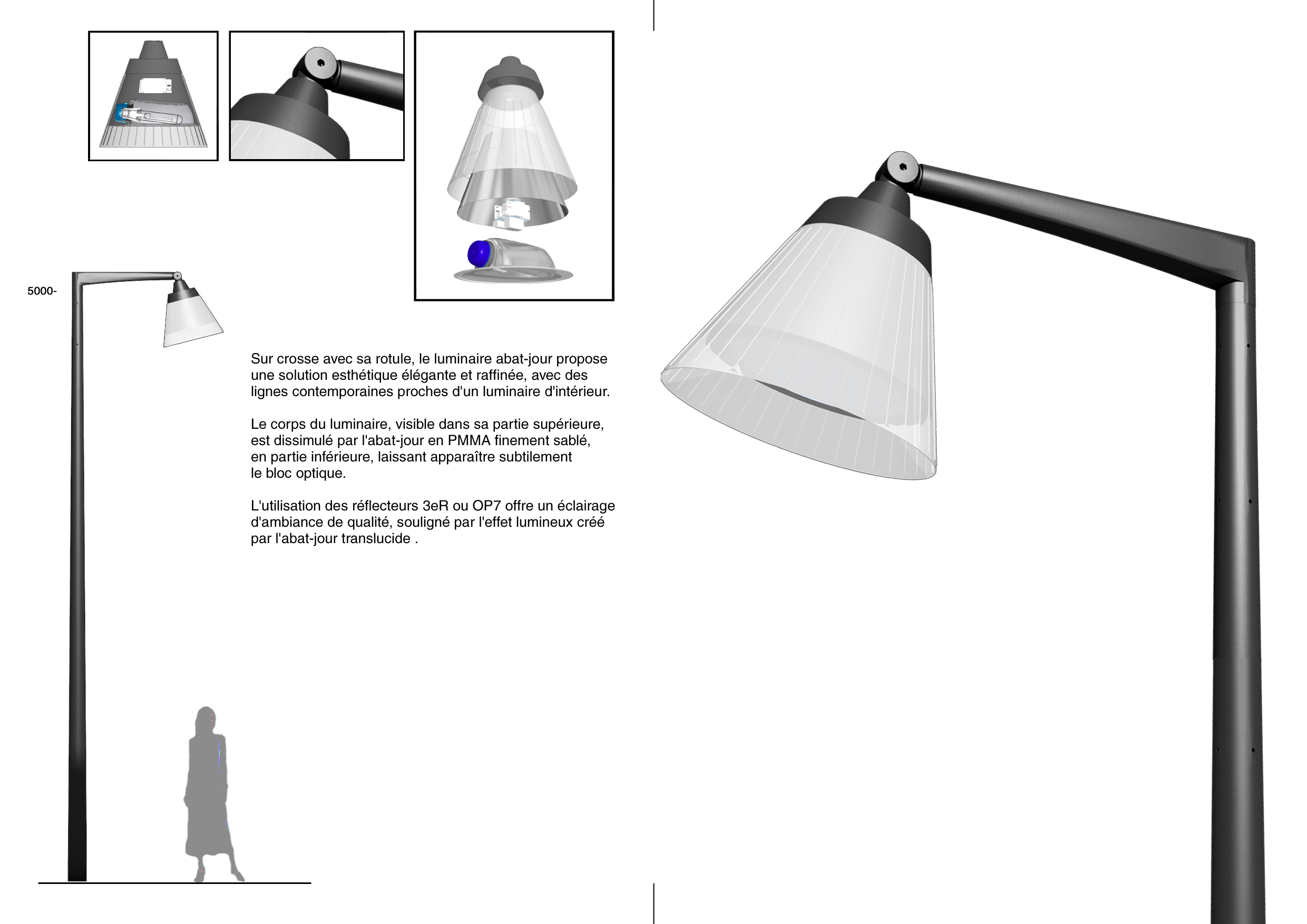 5000-

Sur crosse avec sa rotule, le luminaire abat-jour propose une solution esthétique élégante et raffinée, avec des lignes contemporaines proches d'un luminaire d'intérieur.

Le corps du luminaire, visible dans sa partie supérieure, est dissimulé par l'abat-jour en PMMA finement sablé, en partie inférieure, laissant apparaître subtilement le bloc optique.

L'utilisation des réflecteurs 3eR ou OP7 offre un éclairage d'ambiance de qualité, souligné par l'effet lumineux créé par l'abat-jour translucide .